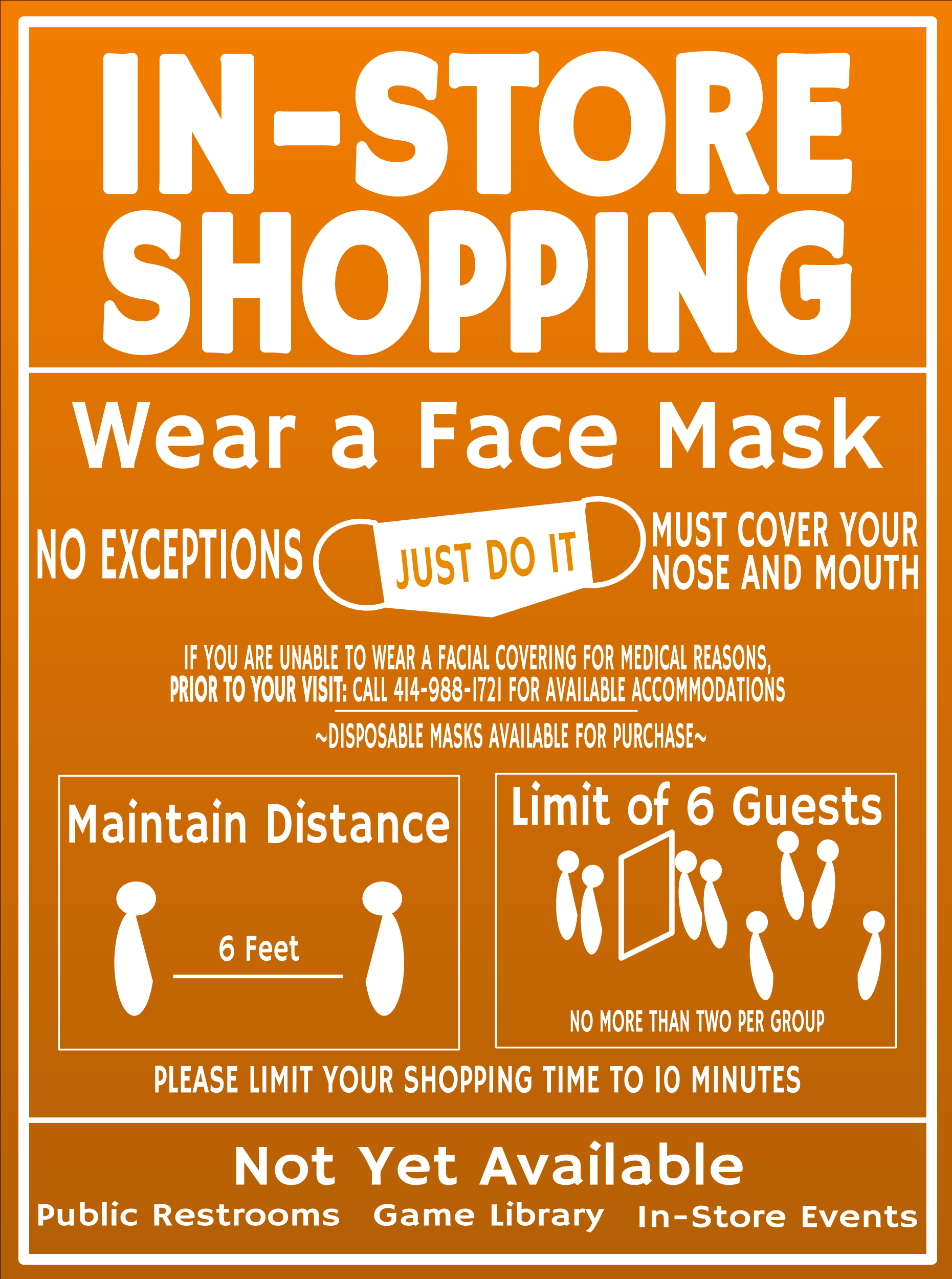 IN-STORE SHOPPING

Wear a Face Mask

NO EXCEPTIONS

JUST DO IT

MUST COVER YOUR NOSE AND MOUTH

IF YOU ARE UNABLE TO WEAR A FACIAL COVERING FOR MEDICAL REASONS, PRIOR TO YOUR VISIT: CALL 414-988-1721 FOR AVAILABLE ACCOMMODATIONS

~DISPOSABLE MASKS AVAILABLE FOR PURCHASE~

Maintain Distance

6 Feet

Limit of 6 Guests

NO MORE THAN TWO PER GROUP

PLEASE LIMIT YOUR SHOPPING TIME TO 10 MINUTES

Not Yet Available

Public Restrooms Game Library In-Store Events