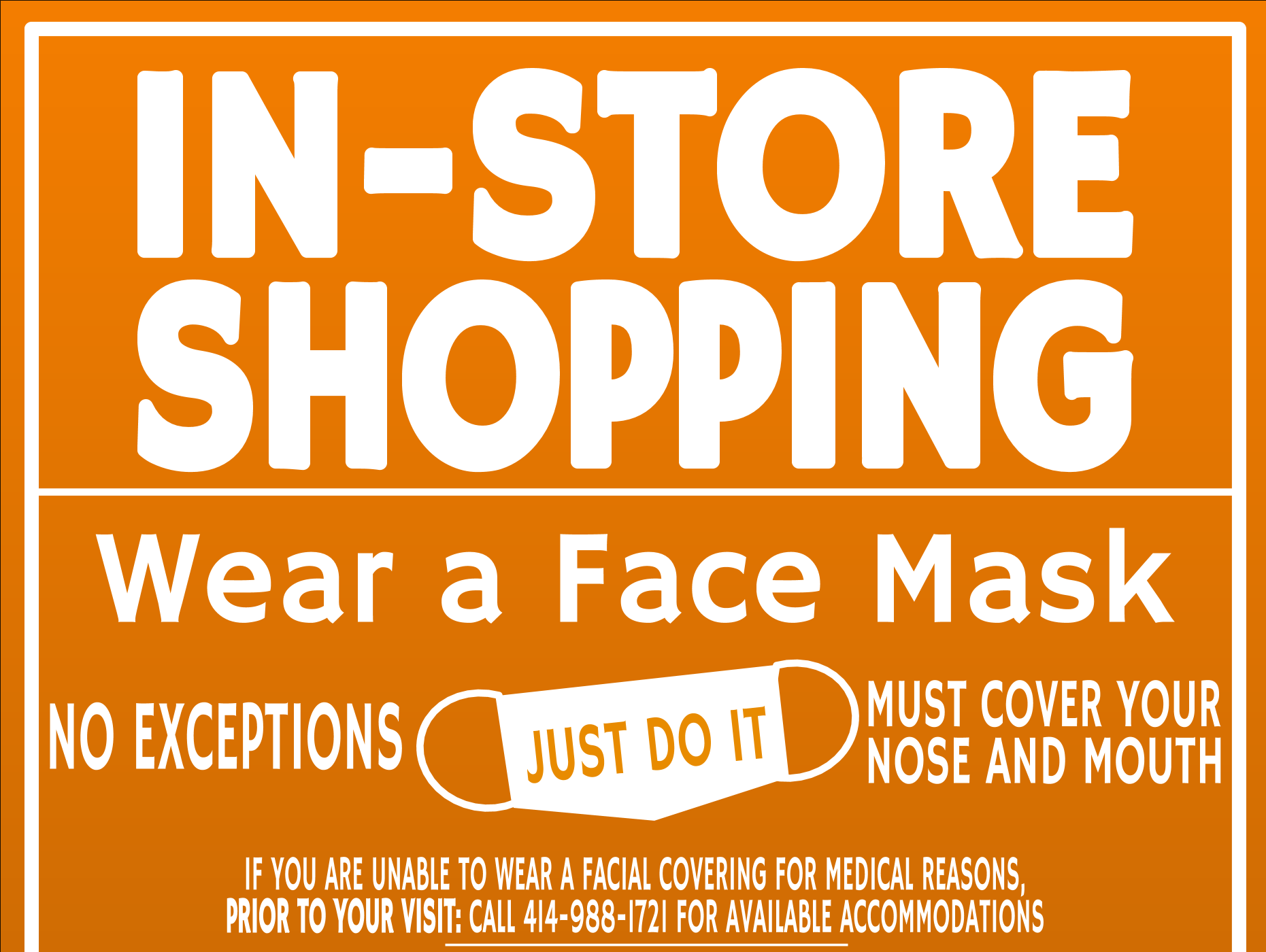 IN-STORE SHOPPING

Wear a Face Mask

NO EXCEPTIONS

JUST DO IT

MUST COVER YOUR NOSE AND MOUTH

IF YOU ARE UNABLE TO WEAR A FACIAL COVERING FOR MEDICAL REASONS, PRIOR TO YOUR VISIT: CALL 414-988-1721 FOR AVAILABLE ACCOMMODATIONS